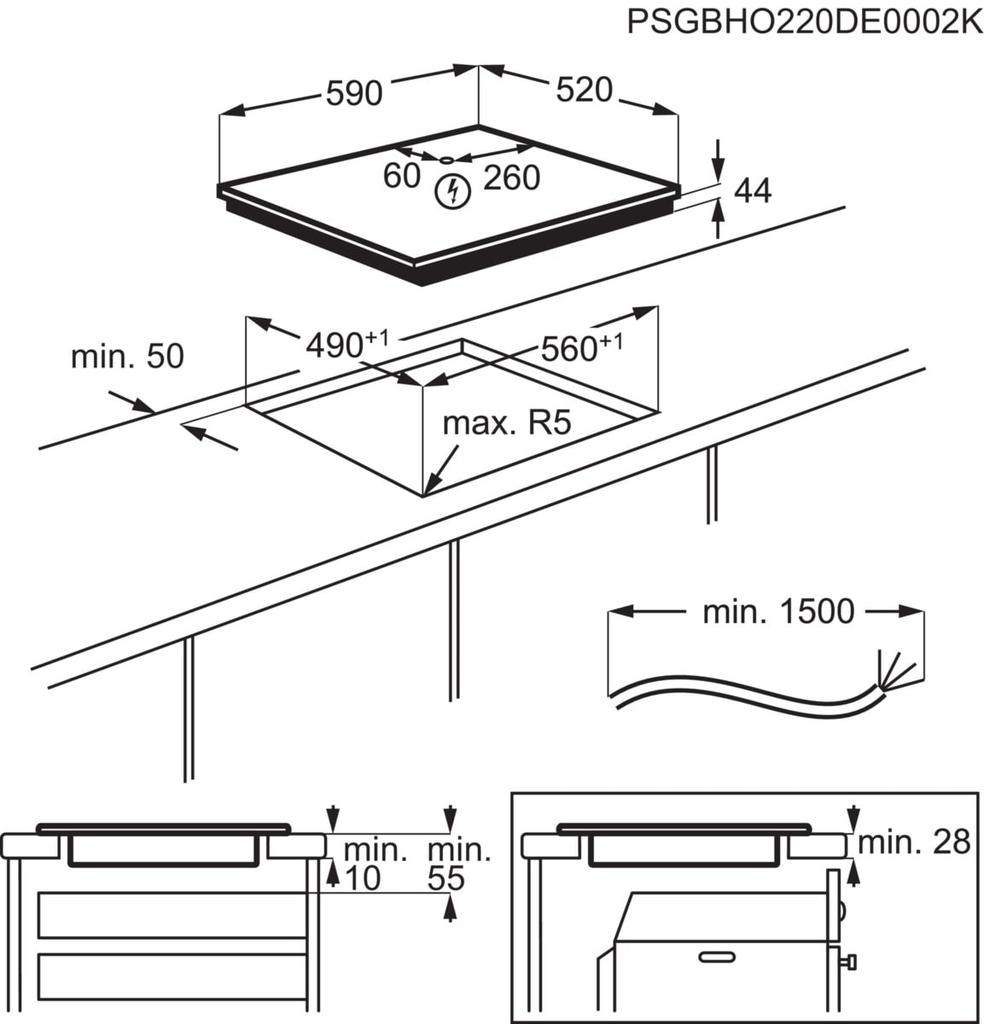 PSGBHO220DE0002K

590

520

60

260

44

min. 50

$490^{+1}$

$560^{+1}$

max. R5

min. 1500

min. 10

min. 55

min. 28