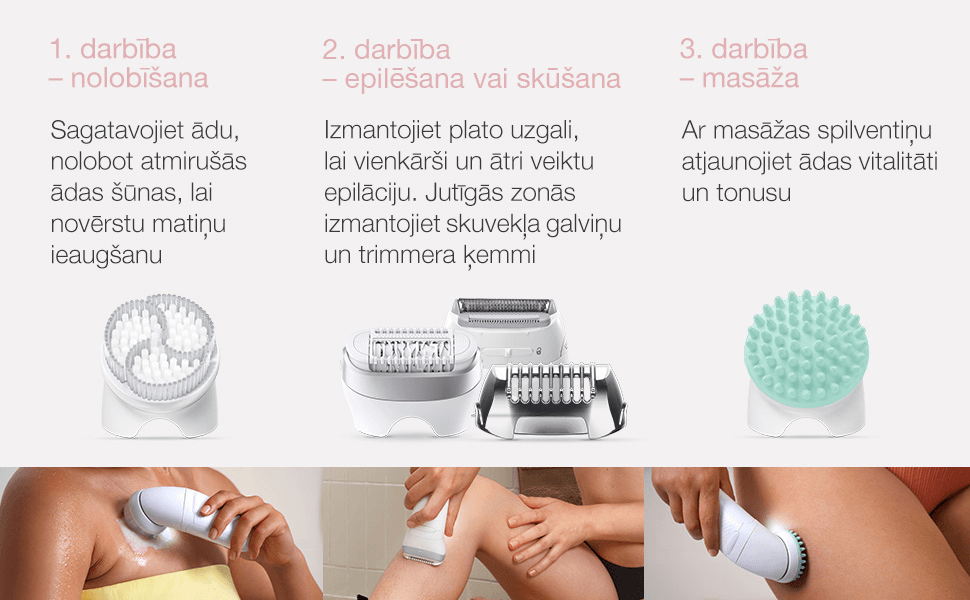 1. darbība
– nolobīšana

Sagatavojiet ādu, nolobot atmirušās ādas šūnas, lai novērstu matiņu ieaugšanu

2. darbība
– epilēšana vai skūšana

Izmantojiet plato uzgali, lai vienkārši un ātri veiktu epilāciju. Jutīgās zonās izmantojiet skuvekļa galviņu un trimmera ķemmi

3. darbība
– masāža

Ar masāžas spilventiņu atjaunojiet ādas vitalitāti un tonusu