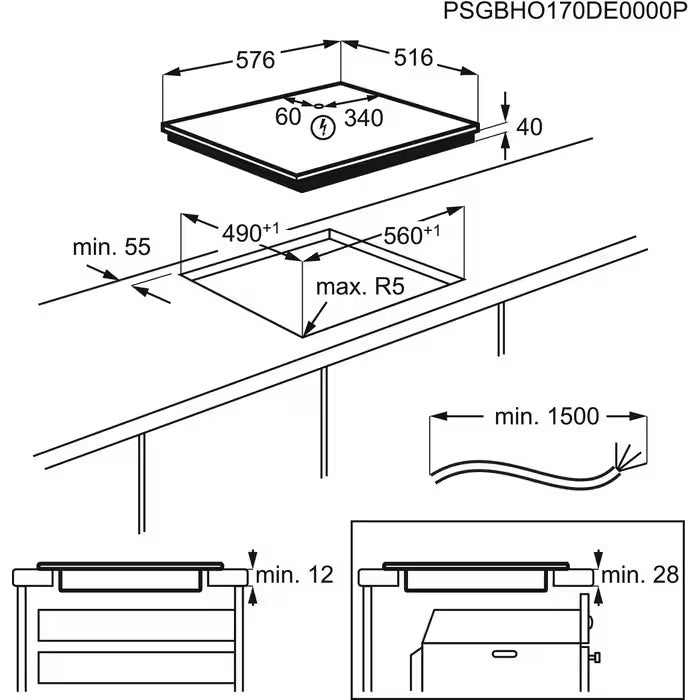 PSGBHO170DE0000P

576

516

60

340

40

$490^{+1}$

$560^{+1}$

min. 55

max. R5

min. 1500

min. 12

min. 28