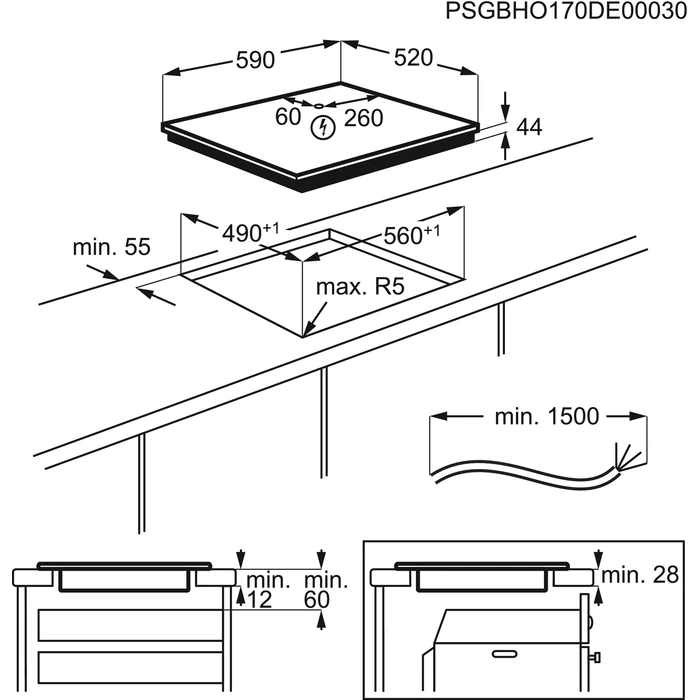 PSGBHO170DE00030

590

520

60

260

44

min. 55

$490^{+1}$

$560^{+1}$

max. R5

min. 1500

min. 12

min. 60

min. 28