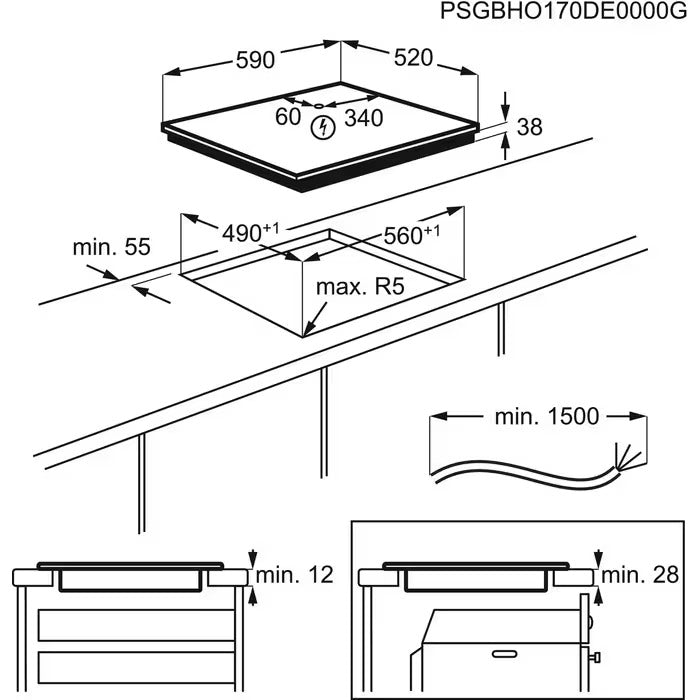 PSGBHO170DE0000G

590

520

60

340

38

$490^{+1}$

$560^{+1}$

min. 55

max. R5

min. 1500

min. 12

min. 28