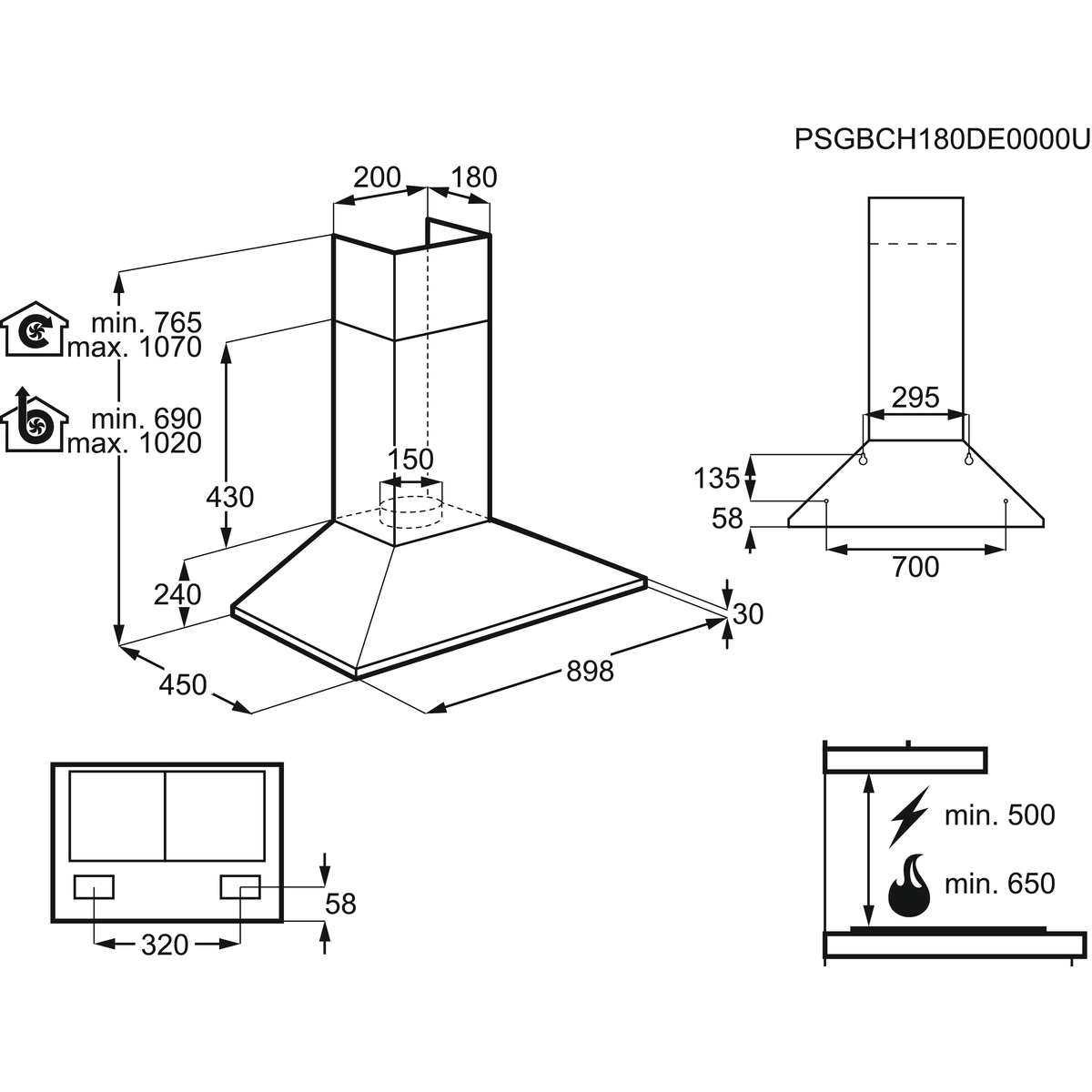 PSGBCH180DE0000U

200
180
min. 765
max. 1070
min. 690
max. 1020
430
150
240
450
898
30

295
135
58
700

58
320

min. 500
min. 650