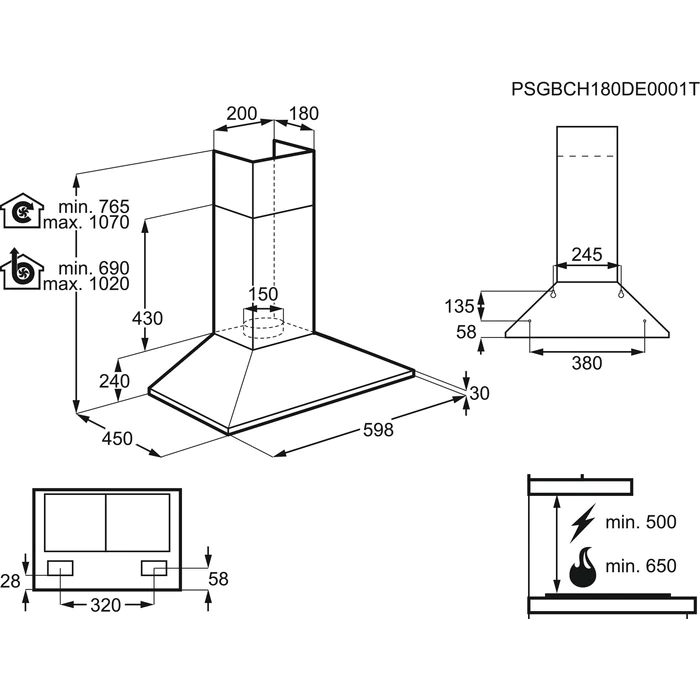 PSGBCH180DE0001T

200
180
min. 765
max. 1070
min. 690
max. 1020
430
150
240
450
598
30

245
135
58
380

28
320
58

min. 500
min. 650