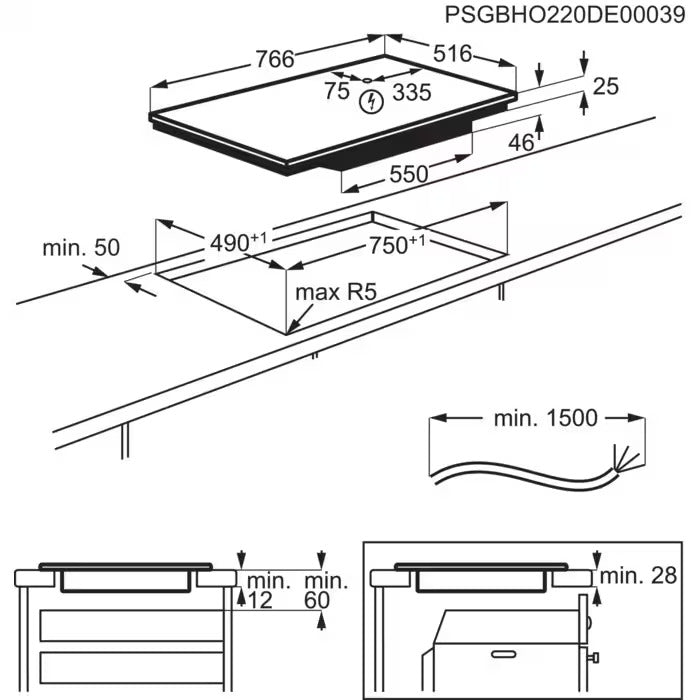 PSGBHO220DE00039

766
516
75
335
25
46
550

min. 50
$490^{+1}$
$750^{+1}$
max R5

min. 1500

min. 12
min. 60

min. 28