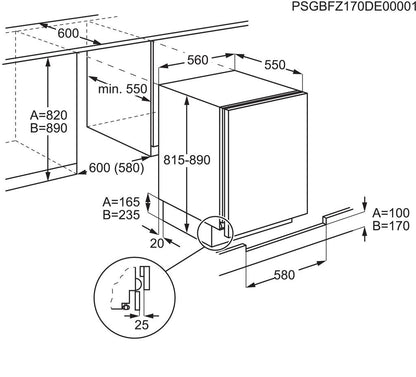 PSGBFZ170DE00001

600

560

550

min. 550

A=820
B=890

815-890

600 (580)

A=165
B=235

20

A=100
B=170

580

25